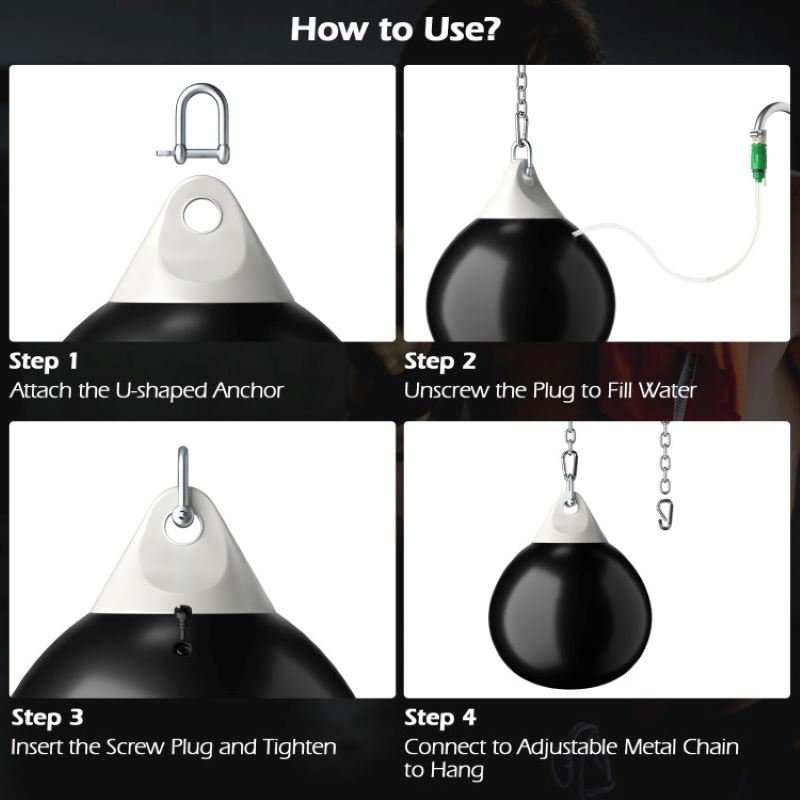 How to Use?

Step 1
Attach the U-shaped Anchor

Step 2
Unscrew the Plug to Fill Water

Step 3
Insert the Screw Plug and Tighten

Step 4
Connect to Adjustable Metal Chain to Hang